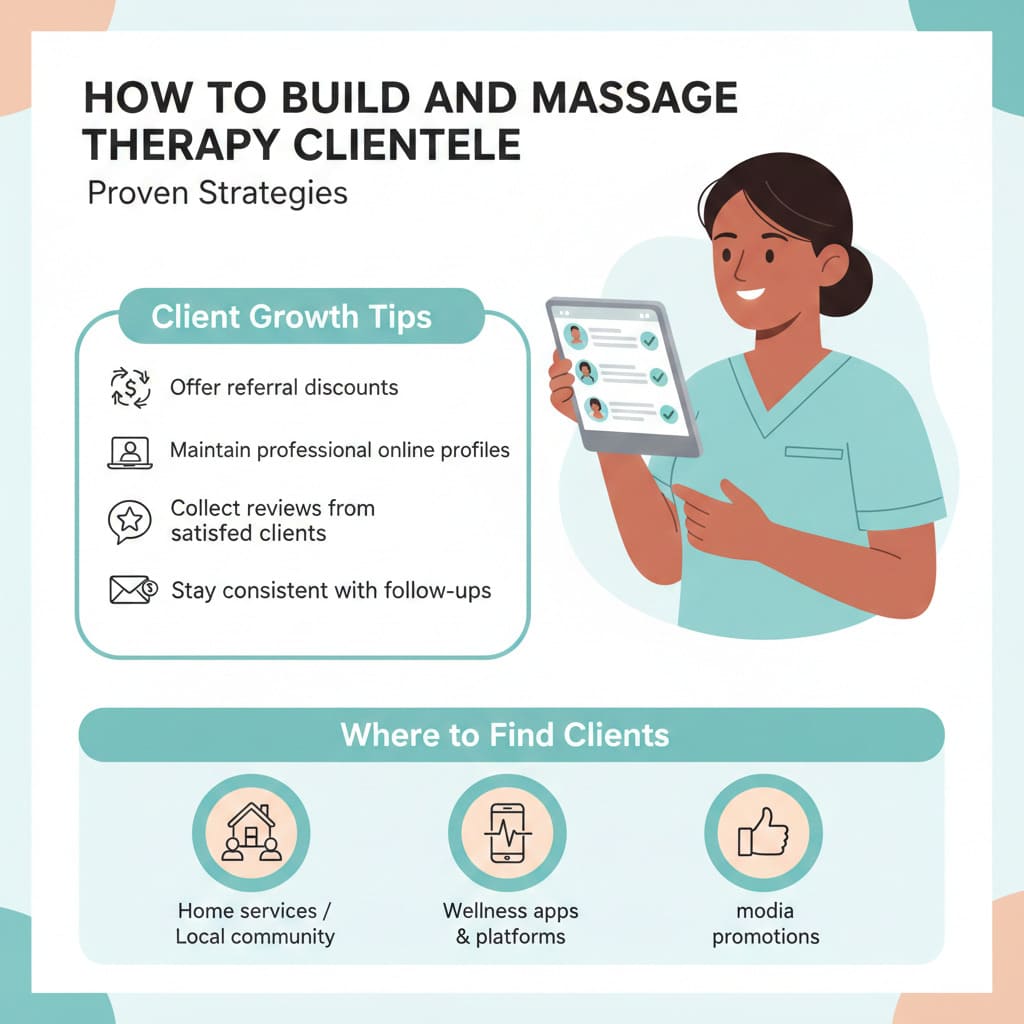 HOW TO BUILD AND MASSAGE THERAPY CLIENTELE

Proven Strategies

Client Growth Tips

Offer referral discounts

Maintain professional online profiles

Collect reviews from satisfed clients

Stay consistent with follow-ups

Where to Find Clients

Home services / Local community

Wellness apps & platforms

modia promotions